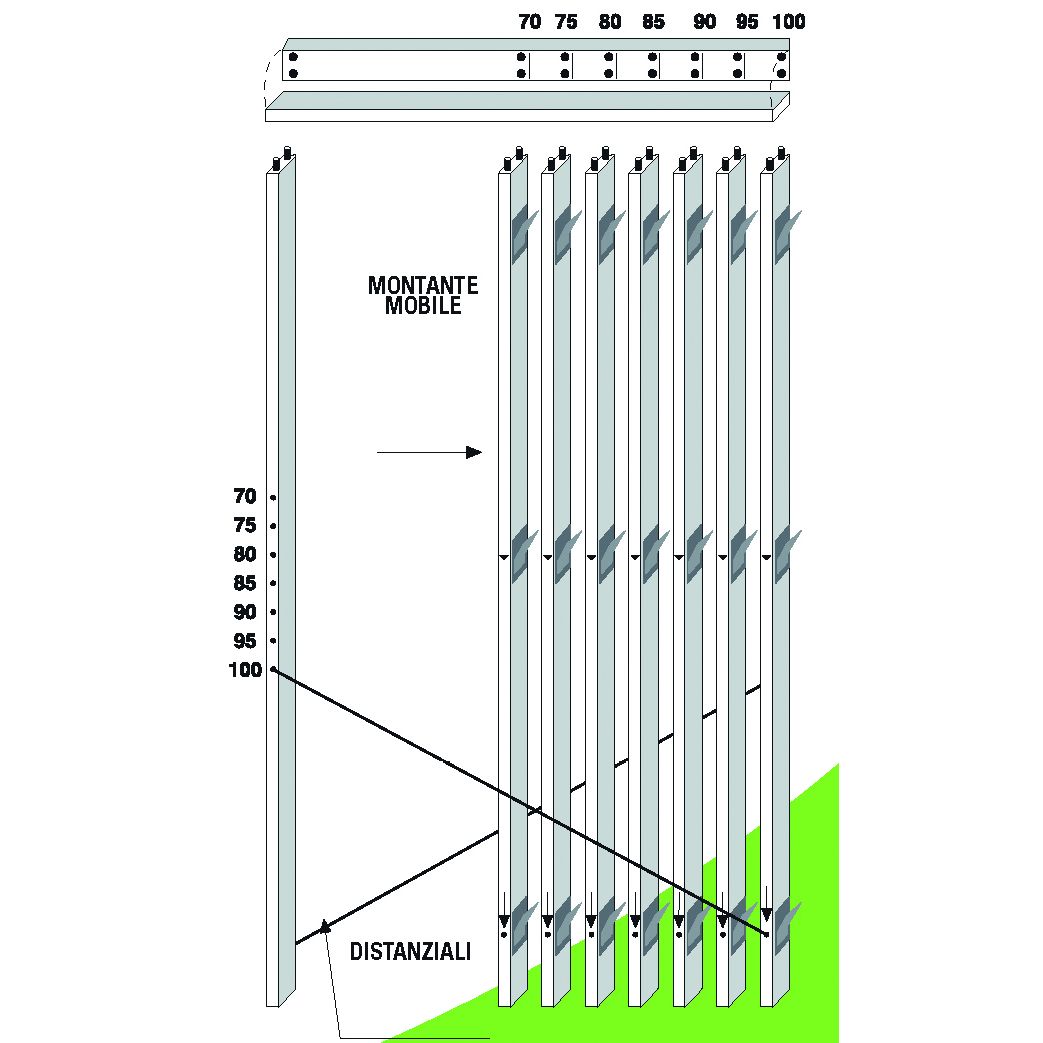 70 75 80 85 90 95 100

MONTANTE MOBILE

70
75
80
85
90
95
100

DISTANZIALI