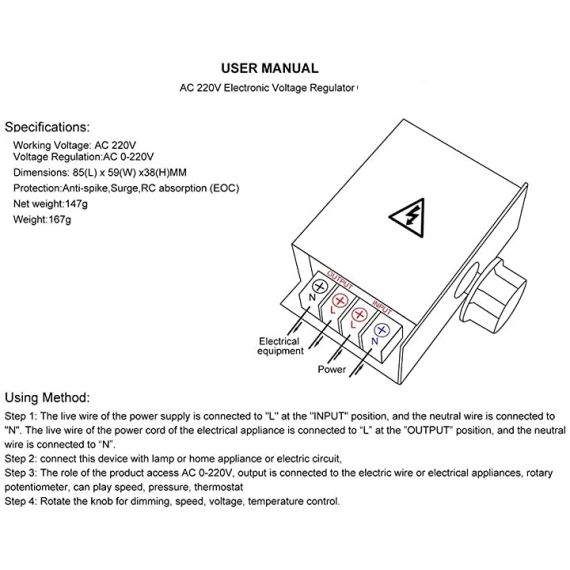 USER MANUAL

AC 220V Electronic Voltage Regulator

Specifications:

Working Voltage: AC 220V
Voltage Regulation:AC 0-220V
Dimensions: 85(L) x 59(W) x38(H)MM
Protection:Anti-spike,Surge,RC absorption (EOC)
Net weight:147g
Weight:167g

OUTPUT
INPUT
N
L
L
N
Electrical equipment
Power

Using Method:

Step 1: The live wire of the power supply is connected to "L" at the "INPUT" position, and the neutral wire is connected to "N". The live wire of the power cord of the electrical appliance is connected to "L" at the "OUTPUT" position, and the neutral wire is connected to "N".
Step 2: connect this device with lamp or home appliance or electric circuit,
Step 3: The role of the product access AC 0-220V, output is connected to the electric wire or electrical appliances, rotary potentiometer, can play speed, pressure, thermostat
Step 4: Rotate the knob for dimming, speed, voltage, temperature control.