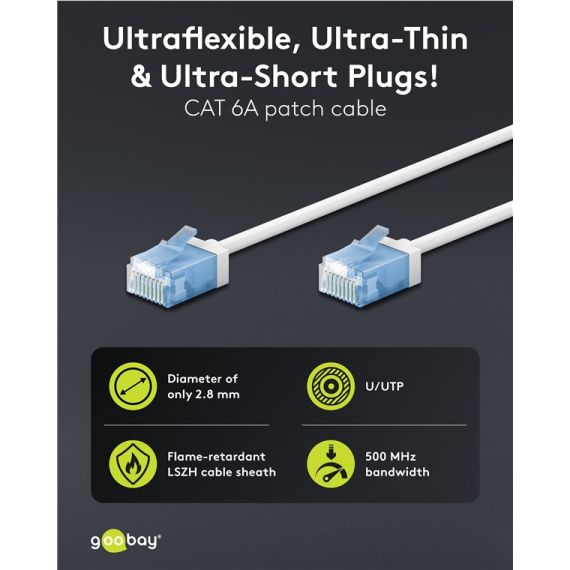 Ultraflexible, Ultra-Thin & Ultra-Short Plugs!
CAT 6A patch cable

Diameter of only 2.8 mm

U/UTP

Flame-retardant LSZH cable sheath

500 MHz bandwidth

goobay®