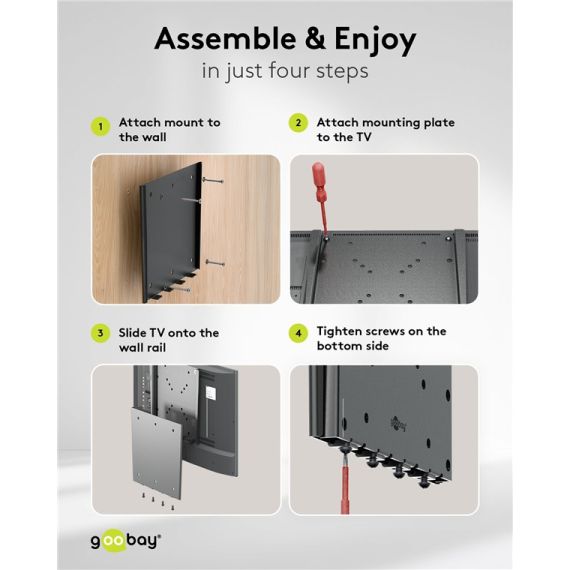 Assemble & Enjoy
in just four steps

1 Attach mount to the wall

2 Attach mounting plate to the TV

3 Slide TV onto the wall rail

4 Tighten screws on the bottom side

goobay®