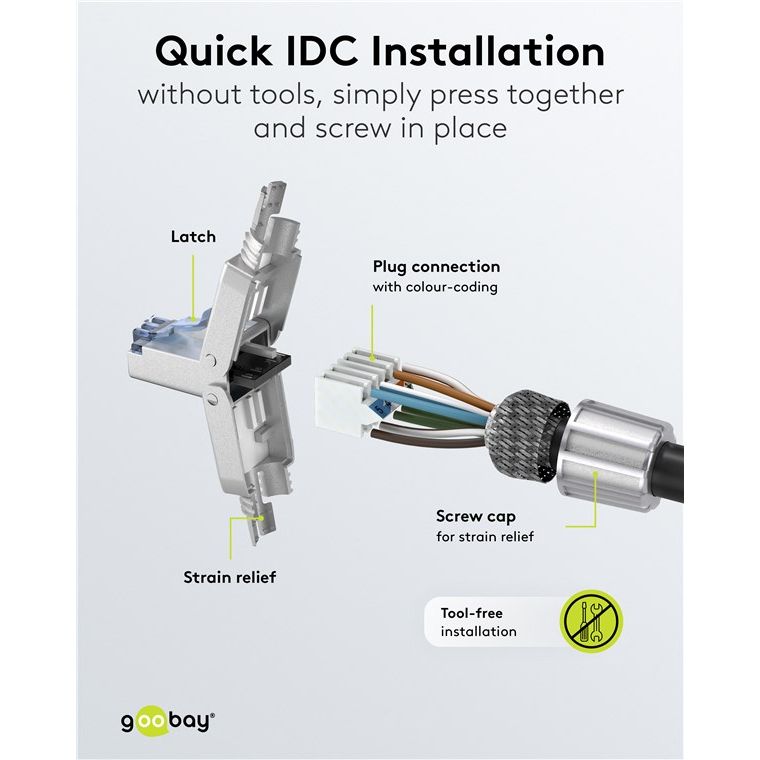 Quick IDC Installation
without tools, simply press together and screw in place

Latch

Plug connection
with colour-coding

Screw cap
for strain relief

Strain relief

Tool-free
installation

goobay®